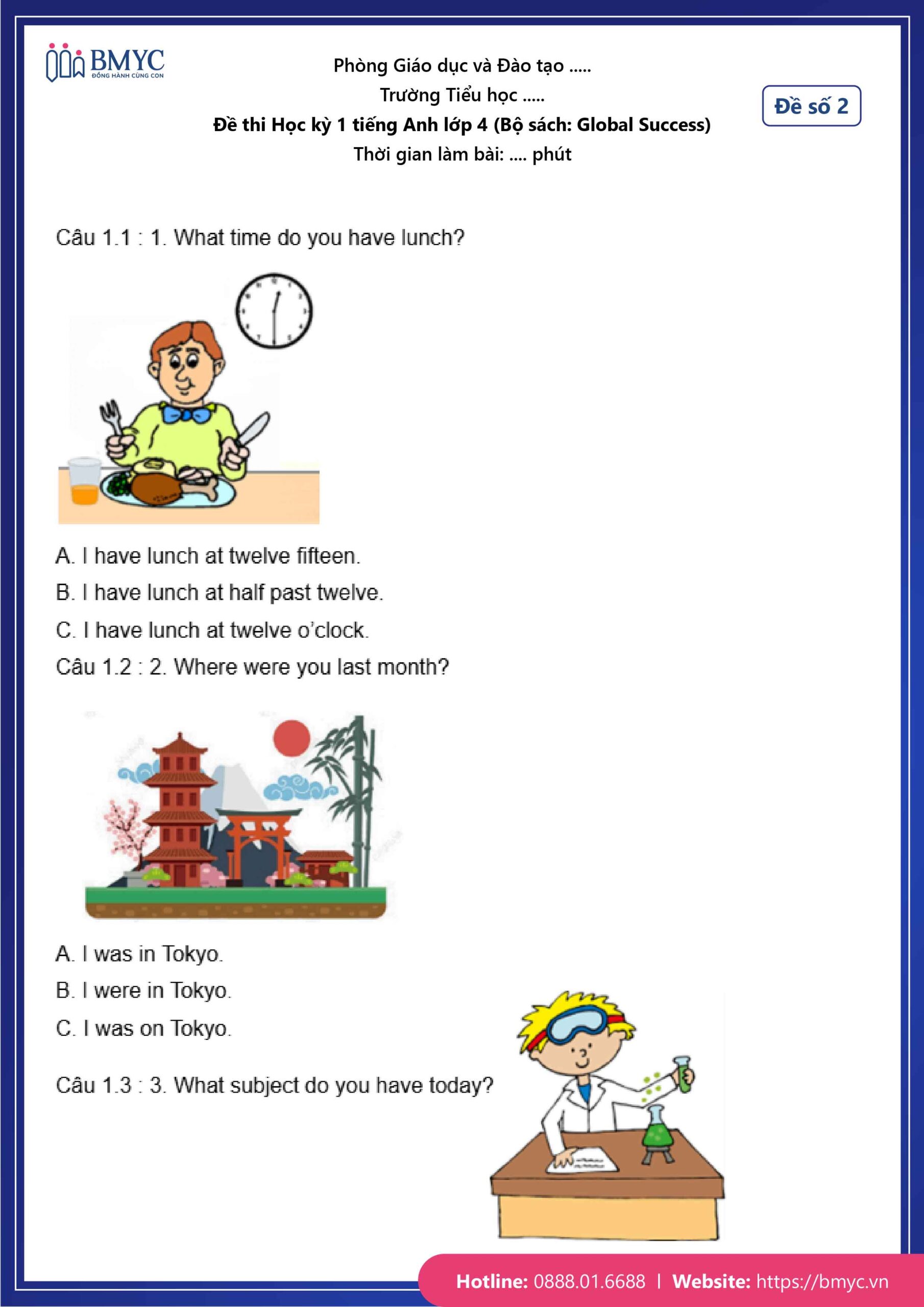 BMYC
ĐỒNG HÀNH CÙNG CON

Phòng Giáo dục và Đào tạo .....
Trường Tiểu học .....
Đề thi Học kỳ 1 tiếng Anh lớp 4 (Bộ sách: Global Success)
Thời gian làm bài: .... phút

Đề số 2

Câu 1.1 : 1. What time do you have lunch?

A. I have lunch at twelve fifteen.
B. I have lunch at half past twelve.
C. I have lunch at twelve o'clock.

Câu 1.2 : 2. Where were you last month?

A. I was in Tokyo.
B. I were in Tokyo.
C. I was on Tokyo.

Câu 1.3 : 3. What subject do you have today?

Hotline: 0888.01.6688 | Website: https://bmyc.vn