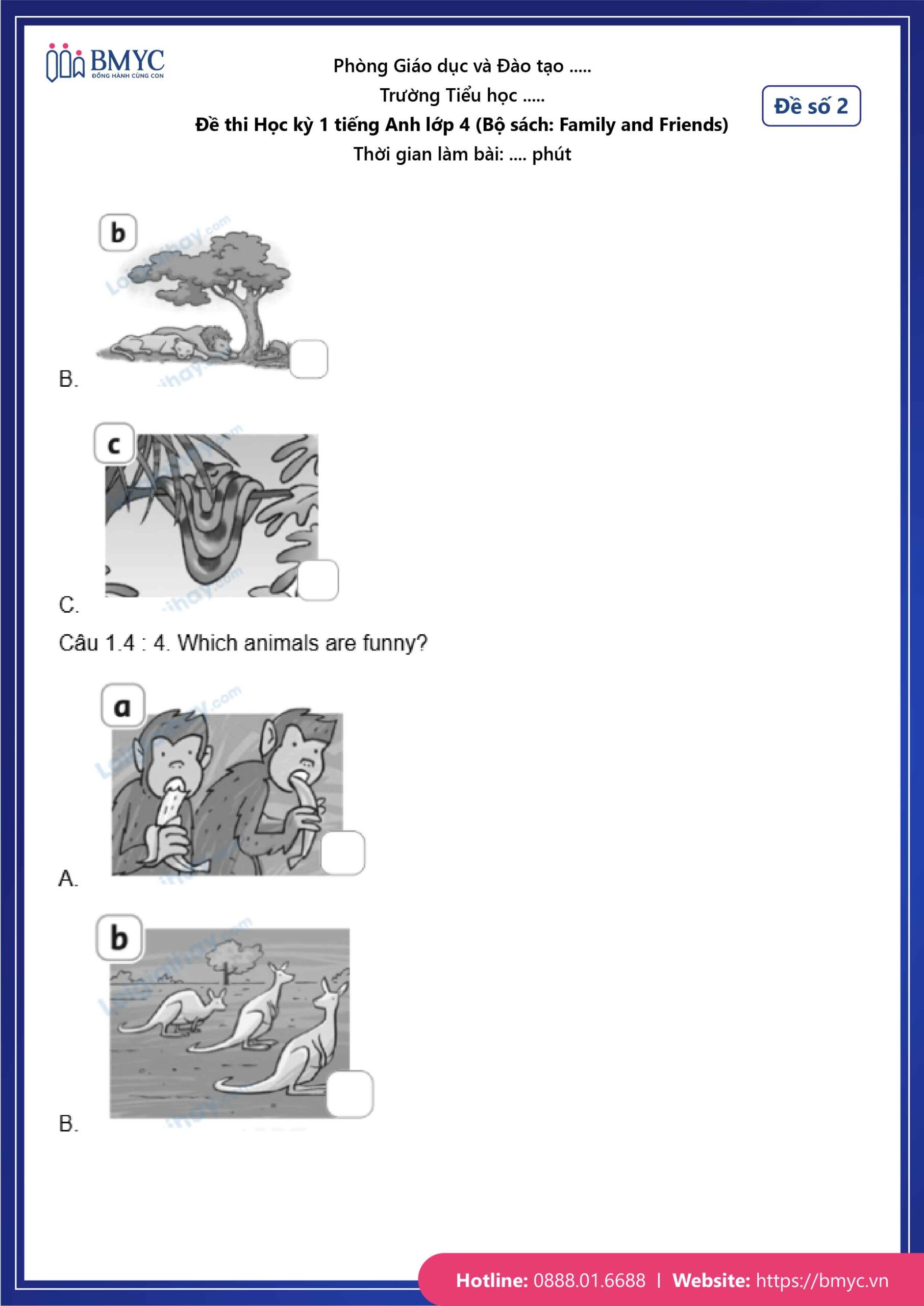 BMYC
ĐỒNG HÀNH CÙNG CON

Phòng Giáo dục và Đào tạo .....
Trường Tiểu học .....
Đề thi Học kỳ 1 tiếng Anh lớp 4 (Bộ sách: Family and Friends)
Thời gian làm bài: .... phút

Đề số 2

b
B.

c
C.

Câu 1.4 : 4. Which animals are funny?

a
A.

b
B.

Hotline: 0888.01.6688 | Website: https://bmyc.vn